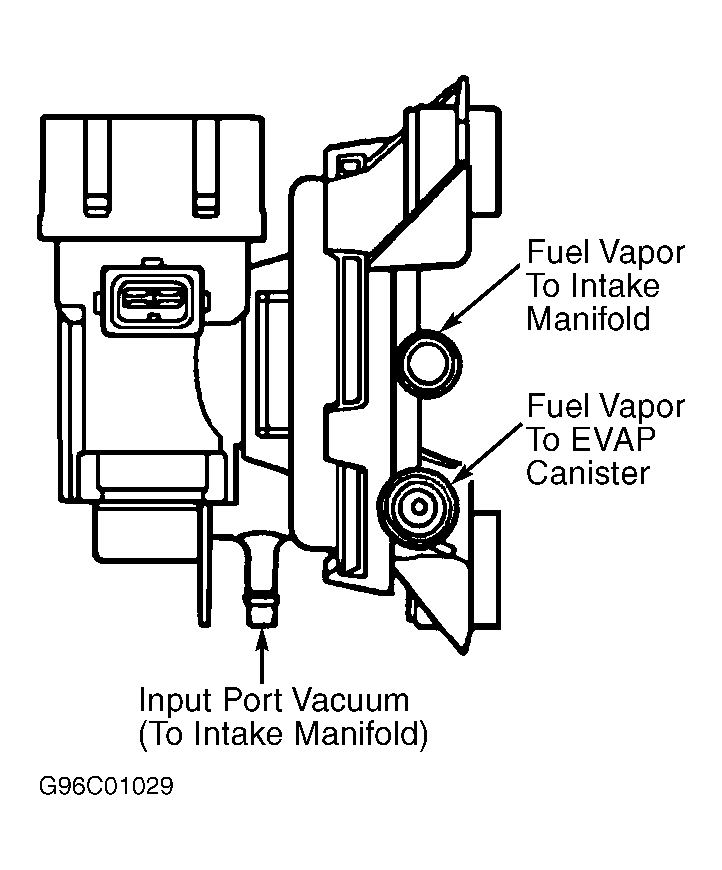 Fuel Vapor
To Intake
Manifold

Fuel Vapor
To EVAP
Canister

Input Port Vacuum
(To Intake Manifold)

G96C01029