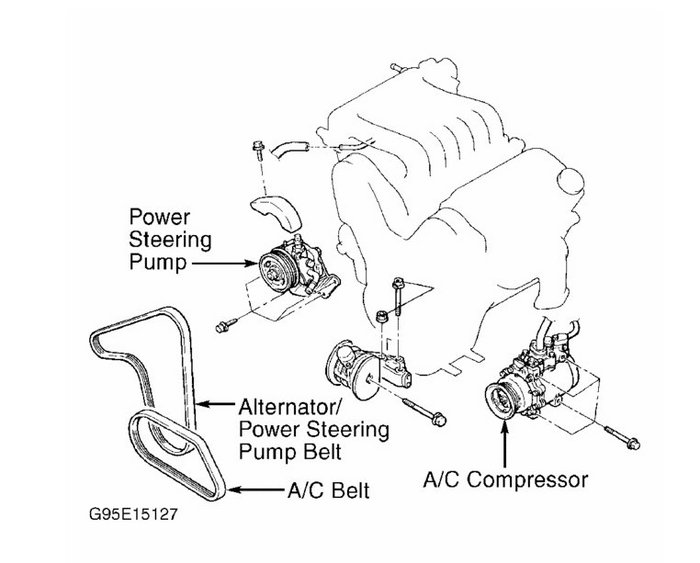 Power Steering Pump

Alternator/ Power Steering Pump Belt

A/C Belt

A/C Compressor

G95E15127