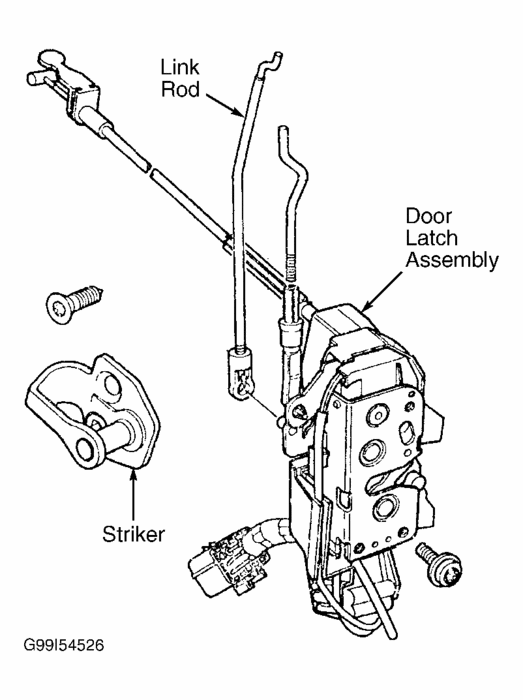 Link Rod

Door Latch Assembly

Striker

G99I54526