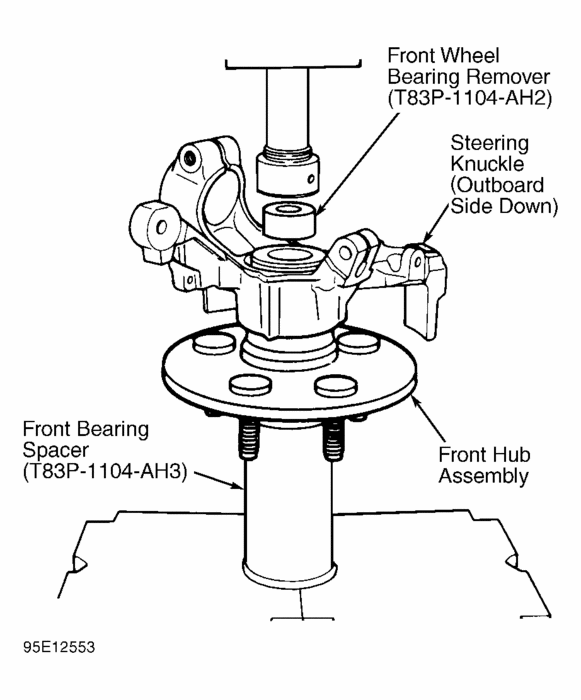 Front Wheel Bearing Remover (T83P-1104-AH2)

Steering Knuckle (Outboard Side Down)

Front Bearing Spacer (T83P-1104-AH3)

Front Hub Assembly

95E12553