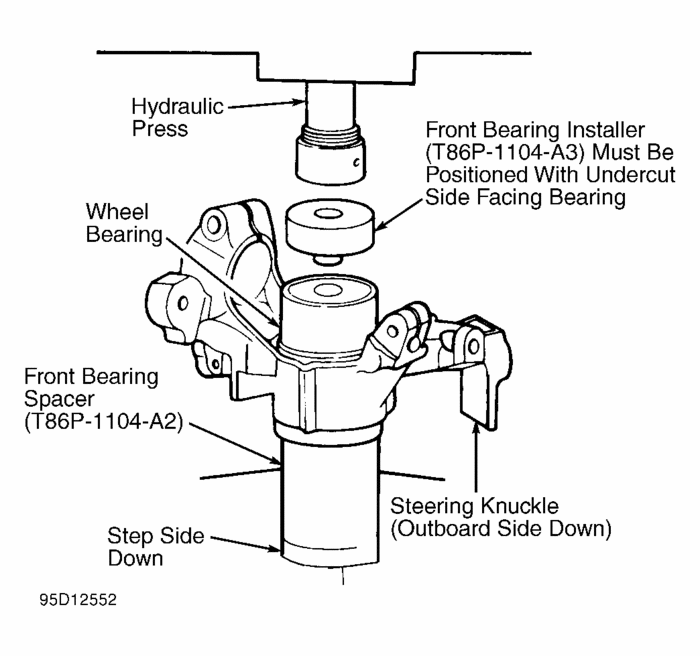 Hydraulic Press

Front Bearing Installer (T86P-1104-A3) Must Be Positioned With Undercut Side Facing Bearing

Wheel Bearing

Front Bearing Spacer (T86P-1104-A2)

Steering Knuckle (Outboard Side Down)

Step Side Down

95D12552