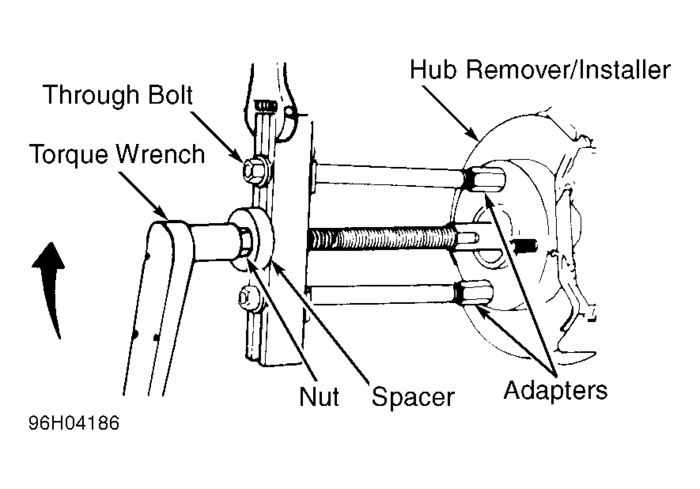 Hub Remover/Installer

Through Bolt

Torque Wrench

Nut

Spacer

Adapters

96H04186