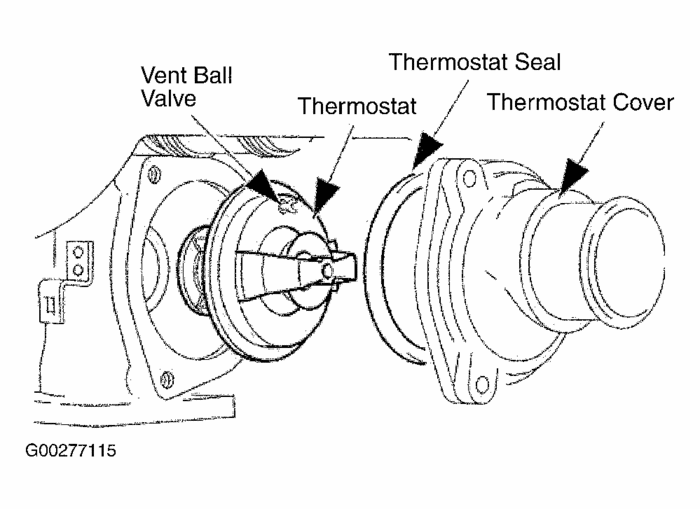 Vent Ball Valve
Thermostat
Thermostat Seal
Thermostat Cover

G00277115