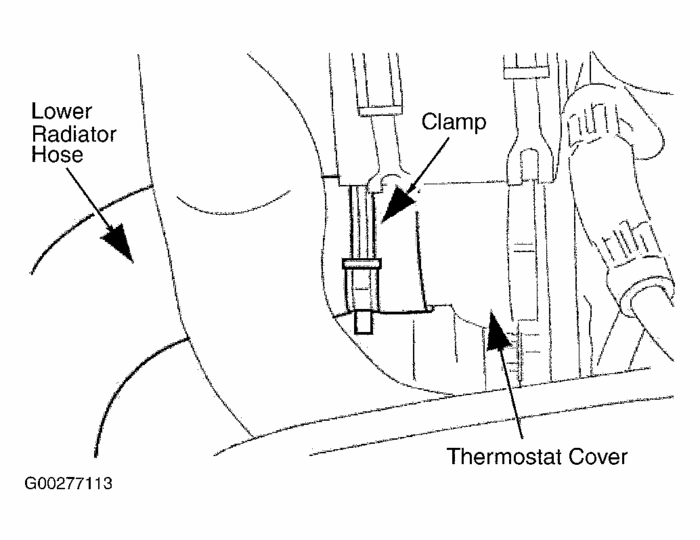 Lower Radiator Hose

Clamp

Thermostat Cover

G00277113