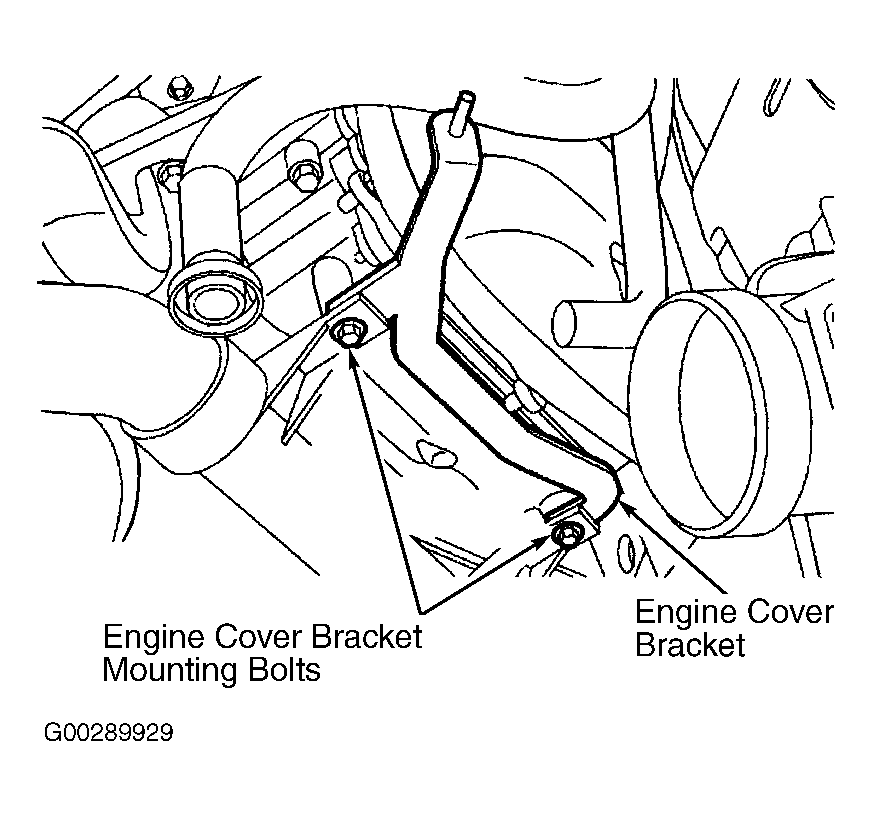 Engine Cover Bracket Mounting Bolts

Engine Cover Bracket

G00289929