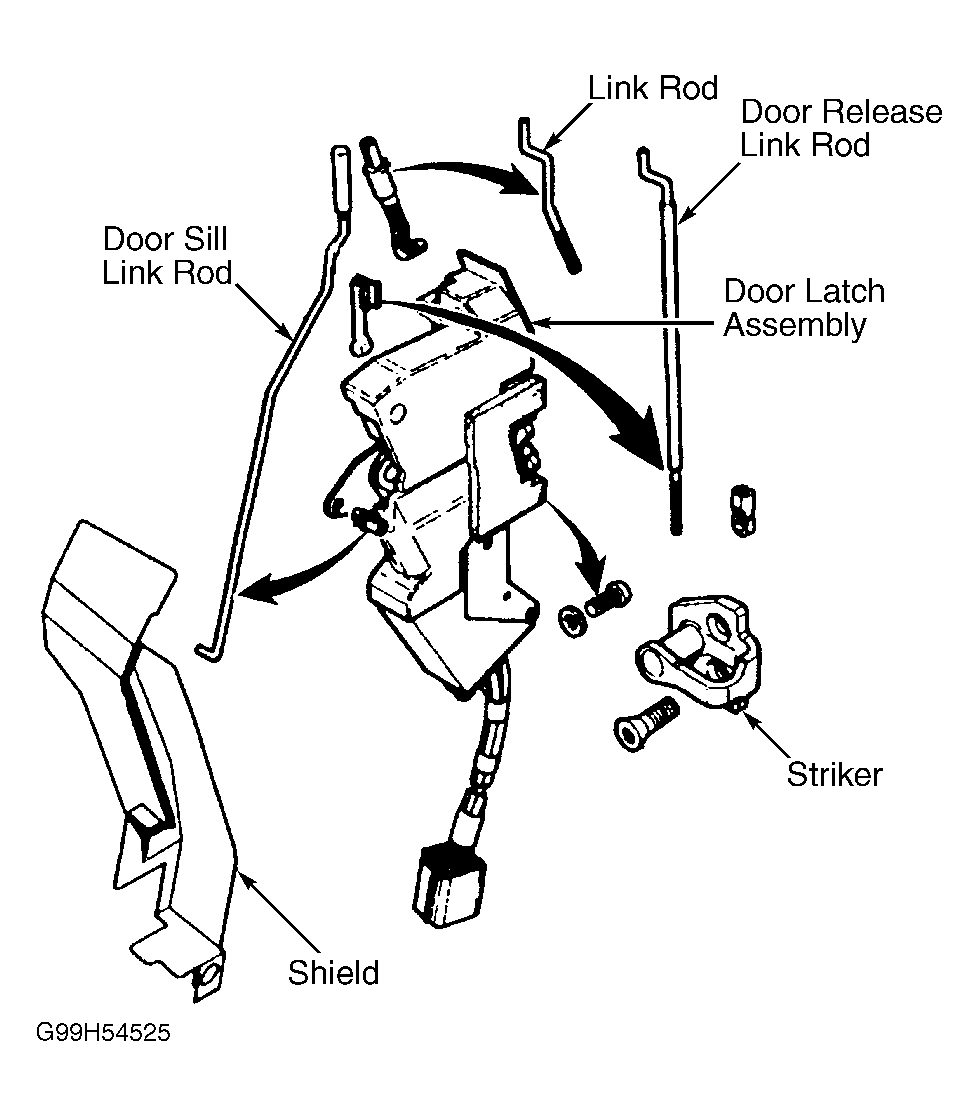 Link Rod

Door Release Link Rod

Door Sill Link Rod

Door Latch Assembly

Striker

Shield

G99H54525