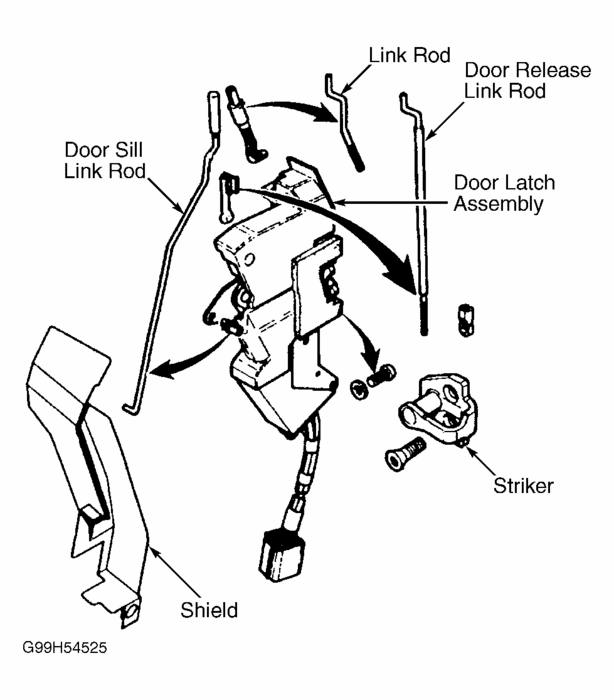 Link Rod

Door Release Link Rod

Door Sill Link Rod

Door Latch Assembly

Striker

Shield

G99H54525