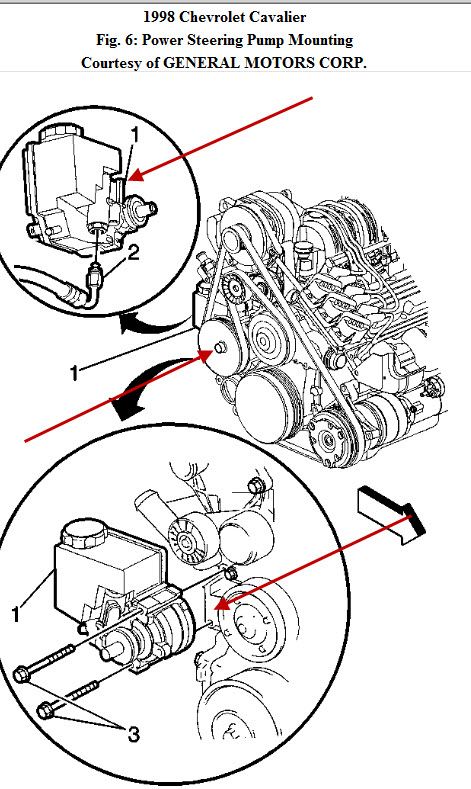 1998 Chevrolet Cavalier
Fig. 6: Power Steering Pump Mounting
Courtesy of GENERAL MOTORS CORP.

1
2
1
1
3