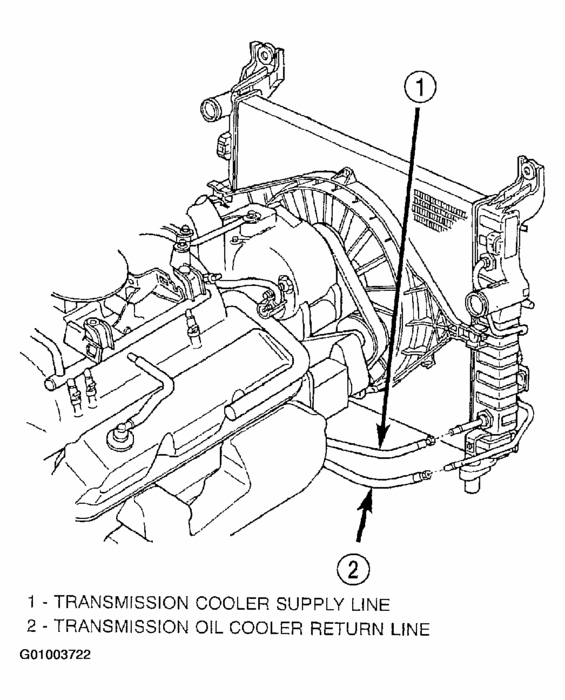 1

2

1 - TRANSMISSION COOLER SUPPLY LINE
2 - TRANSMISSION OIL COOLER RETURN LINE

G01003722