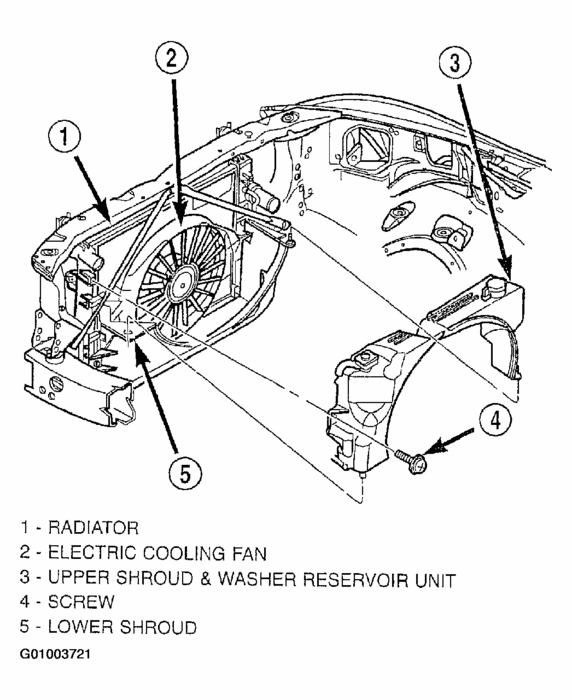 2

3

1

4

5

1 - RADIATOR
2 - ELECTRIC COOLING FAN
3 - UPPER SHROUD & WASHER RESERVOIR UNIT
4 - SCREW
5 - LOWER SHROUD

G01003721