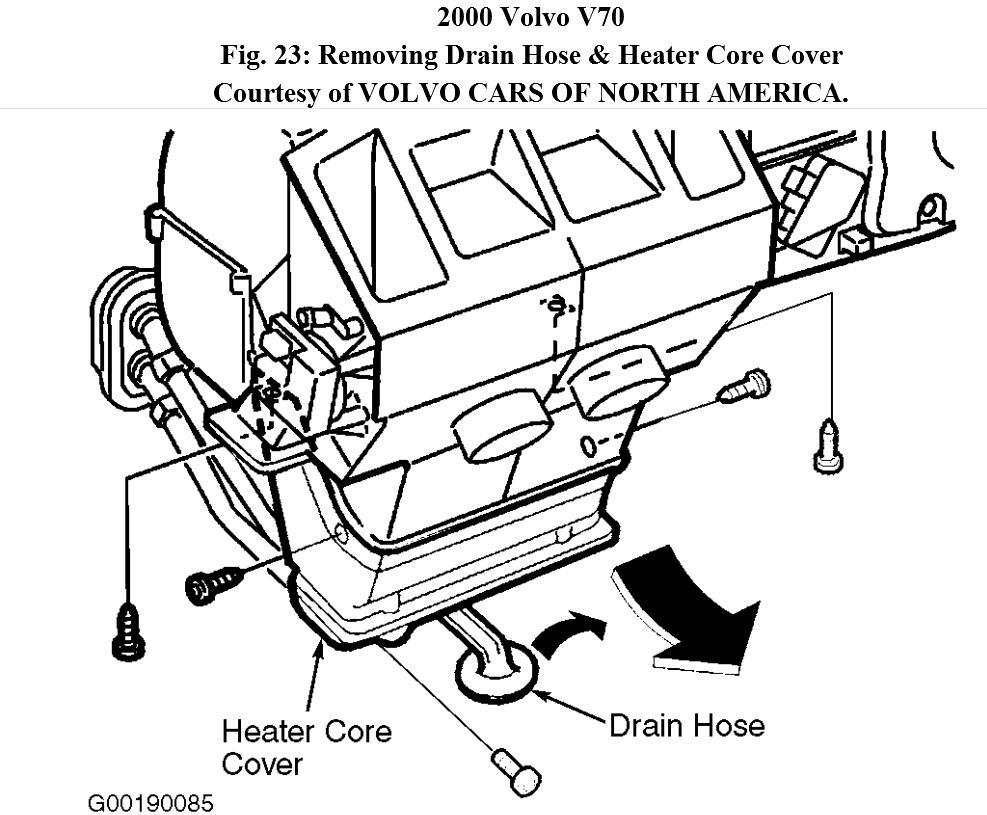 2000 Volvo V70
Fig. 23: Removing Drain Hose & Heater Core Cover
Courtesy of VOLVO CARS OF NORTH AMERICA.

Heater Core Cover

Drain Hose

G00190085