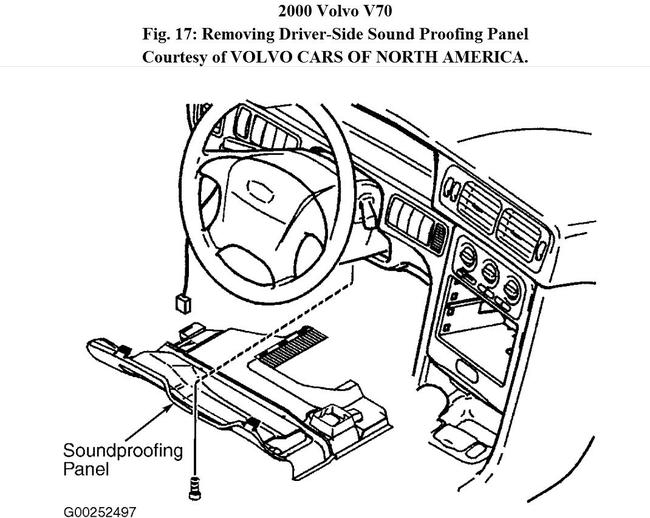 2000 Volvo V70
Fig. 17: Removing Driver-Side Sound Proofing Panel
Courtesy of VOLVO CARS OF NORTH AMERICA.

Soundproofing Panel

G00252497