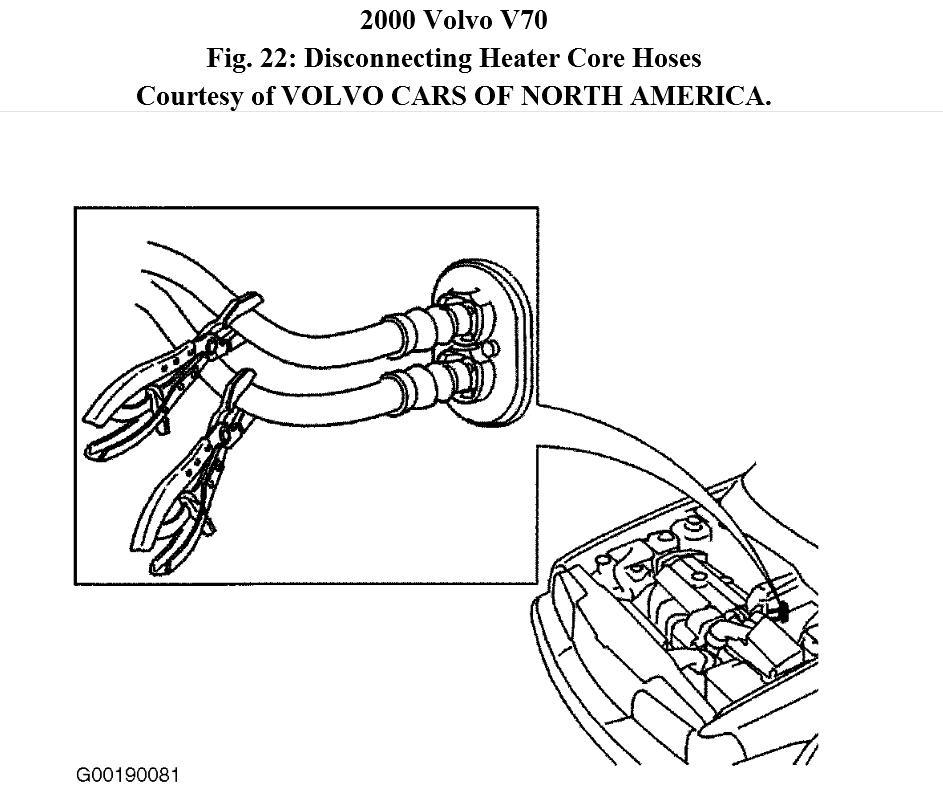 2000 Volvo V70
Fig. 22: Disconnecting Heater Core Hoses
Courtesy of VOLVO CARS OF NORTH AMERICA.

G00190081