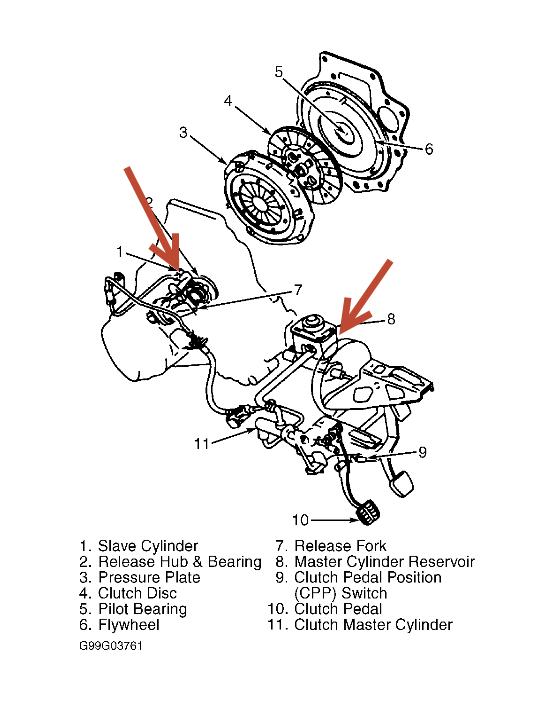 5
4
3
6
2
1
7
8
11
9
10

1. Slave Cylinder
2. Release Hub & Bearing
3. Pressure Plate
4. Clutch Disc
5. Pilot Bearing
6. Flywheel

7. Release Fork
8. Master Cylinder Reservoir
9. Clutch Pedal Position (CPP) Switch
10. Clutch Pedal
11. Clutch Master Cylinder

G99G03761