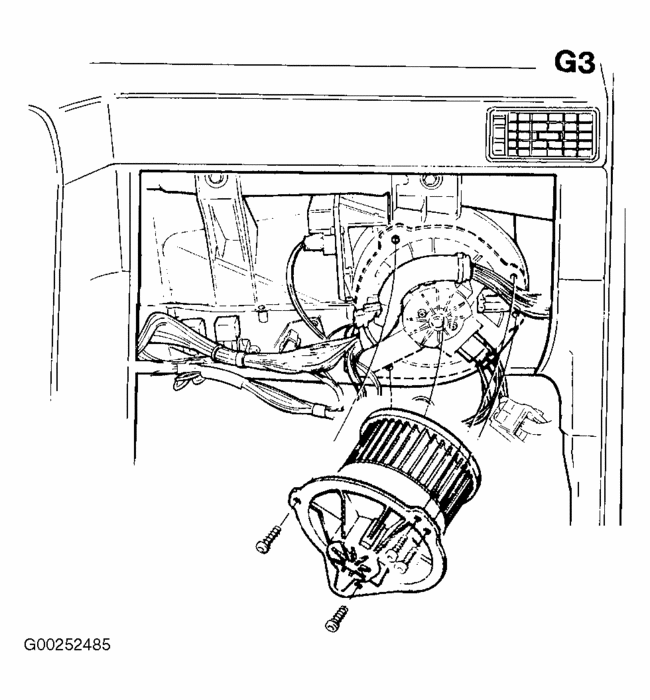 G3

G00252485