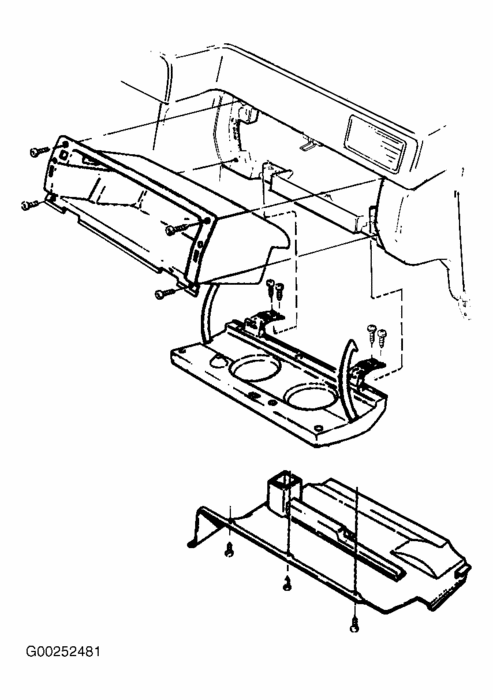 G00252481