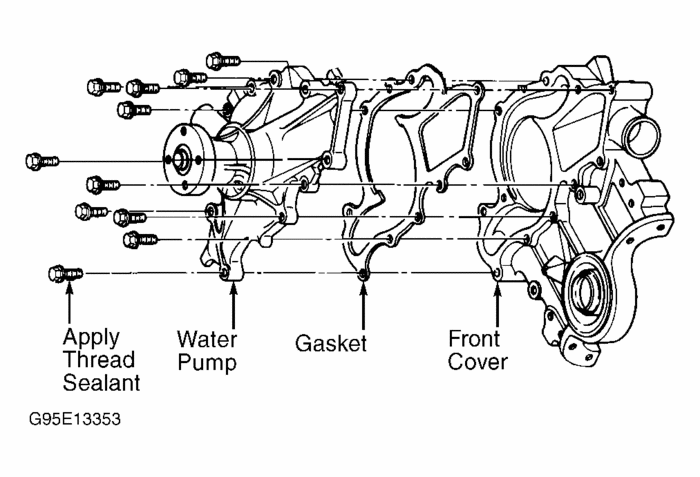 Apply Thread Sealant

Water Pump

Gasket

Front Cover

G95E13353