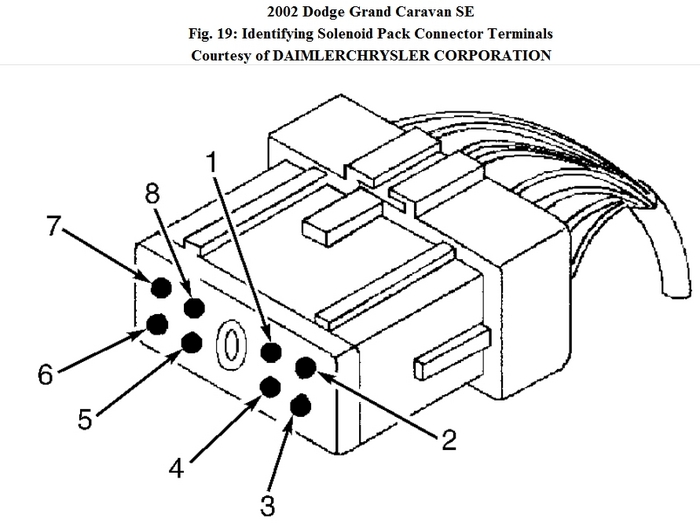 2002 Dodge Grand Caravan SE
Fig. 19: Identifying Solenoid Pack Connector Terminals
Courtesy of DAIMLERCHRYSLER CORPORATION

1
8
7
6
5
4
3
2