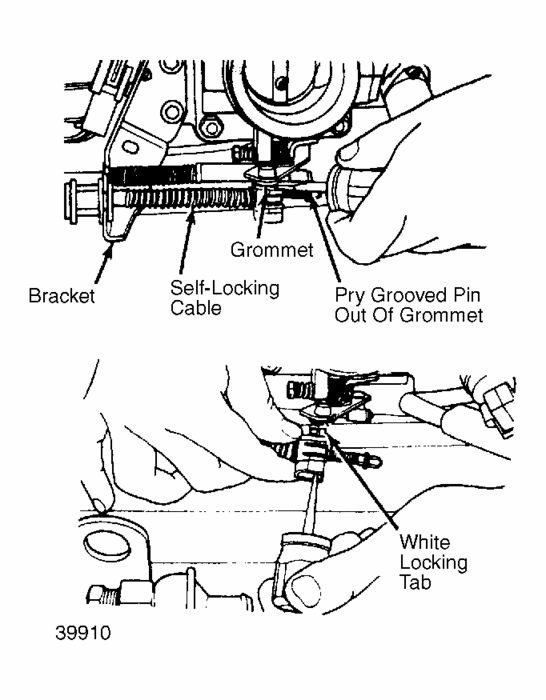 Grommet

Bracket

Self-Locking Cable

Pry Grooved Pin Out Of Grommet

White Locking Tab

39910