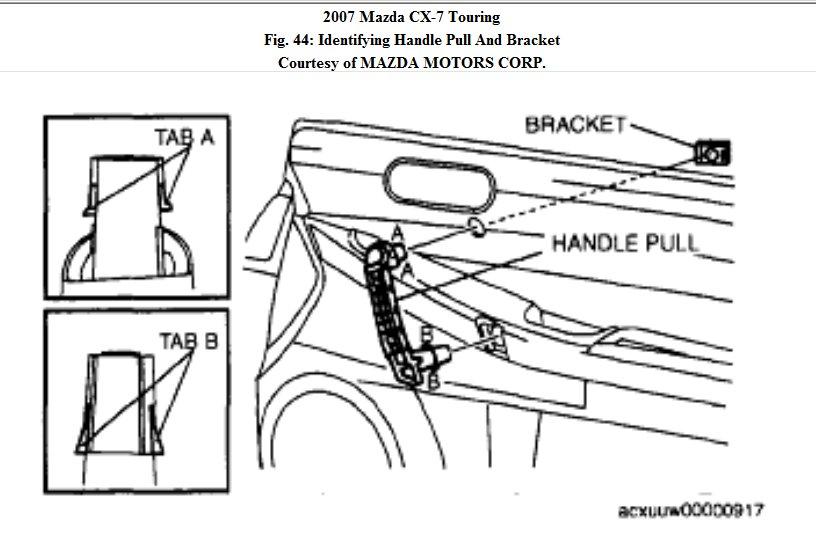 2007 Mazda CX-7 Touring
Fig. 44: Identifying Handle Pull And Bracket
Courtesy of MAZDA MOTORS CORP.

TAB A

TAB B

BRACKET

HANDLE PULL

A
A
B
B

acxuuw00000917