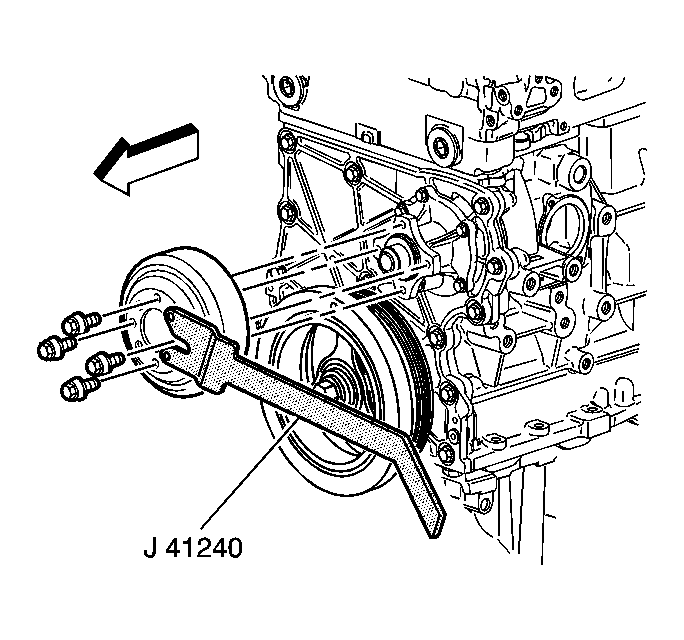 J 41240