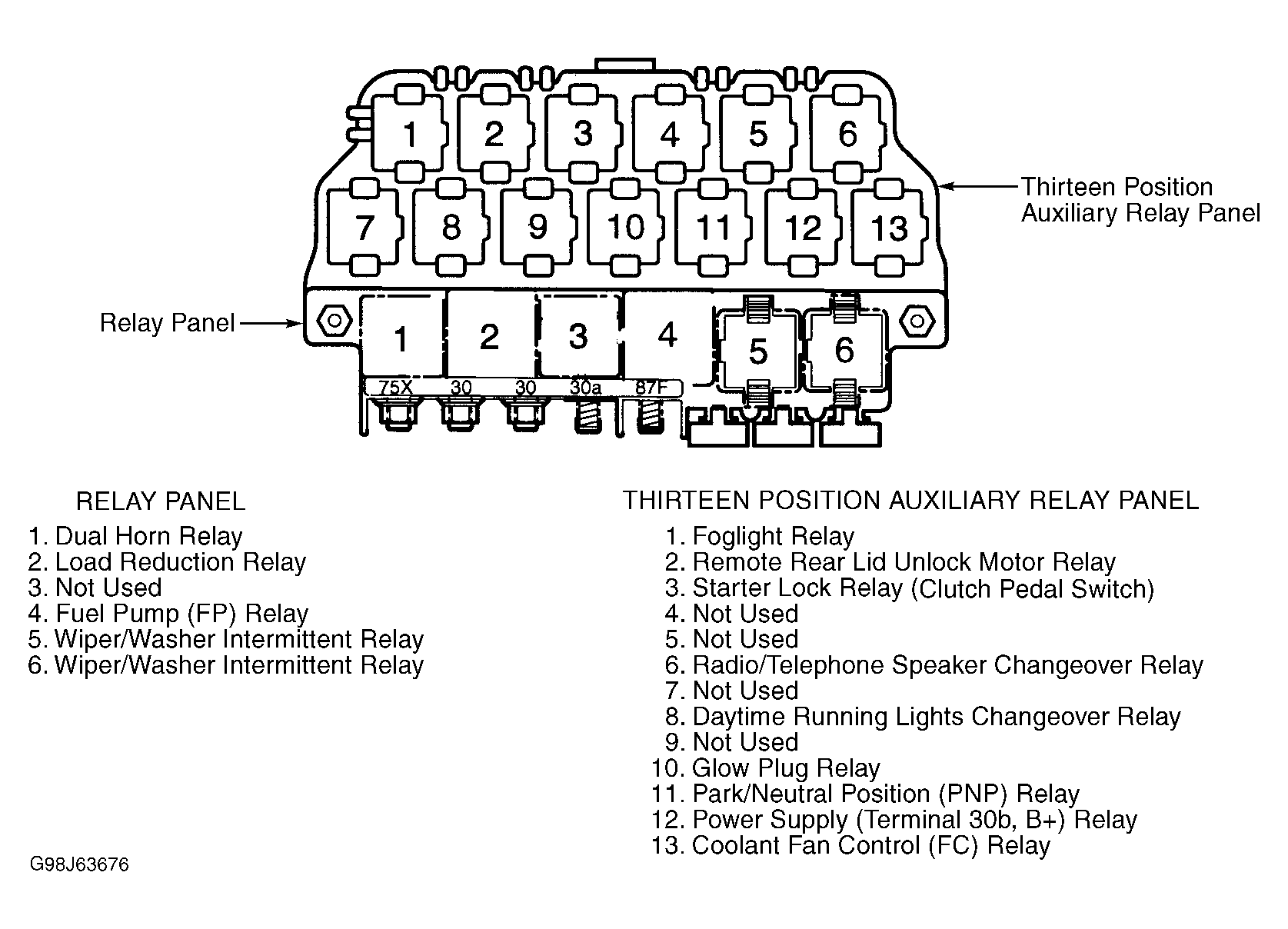 1 2 3 4 5 6

7 8 9 10 11 12 13

Thirteen Position Auxiliary Relay Panel

Relay Panel

1 2 3 4 5 6

75X 30 30 30a 87F

RELAY PANEL

1. Dual Horn Relay
2. Load Reduction Relay
3. Not Used
4. Fuel Pump (FP) Relay
5. Wiper/Washer Intermittent Relay
6. Wiper/Washer Intermittent Relay

THIRTEEN POSITION AUXILIARY RELAY PANEL

1. Foglight Relay
2. Remote Rear Lid Unlock Motor Relay
3. Starter Lock Relay (Clutch Pedal Switch)
4. Not Used
5. Not Used
6. Radio/Telephone Speaker Changeover Relay
7. Not Used
8. Daytime Running Lights Changeover Relay
9. Not Used
10. Glow Plug Relay
11. Park/Neutral Position (PNP) Relay
12. Power Supply (Terminal 30b, B+) Relay
13. Coolant Fan Control (FC) Relay

G98J63676