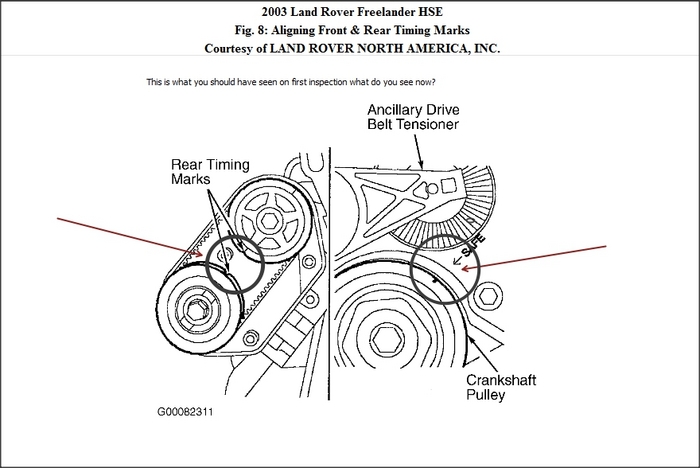 2003 Land Rover Freelander HSE
Fig. 8: Aligning Front & Rear Timing Marks
Courtesy of LAND ROVER NORTH AMERICA, INC.

This is what you should have seen on first inspection what do you see now?

Ancillary Drive Belt Tensioner

Rear Timing Marks

SAFE

Crankshaft Pulley

G00082311