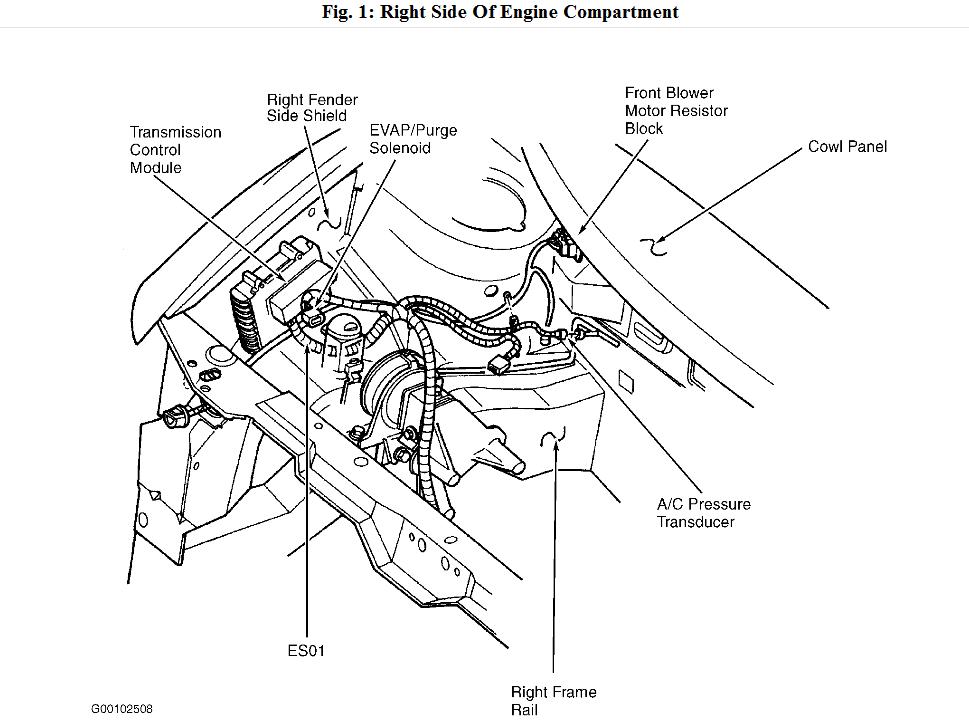 Fig. 1: Right Side Of Engine Compartment

Transmission Control Module

Right Fender Side Shield

EVAP/Purge Solenoid

Front Blower Motor Resistor Block

Cowl Panel

A/C Pressure Transducer

ES01

Right Frame Rail

G00102508