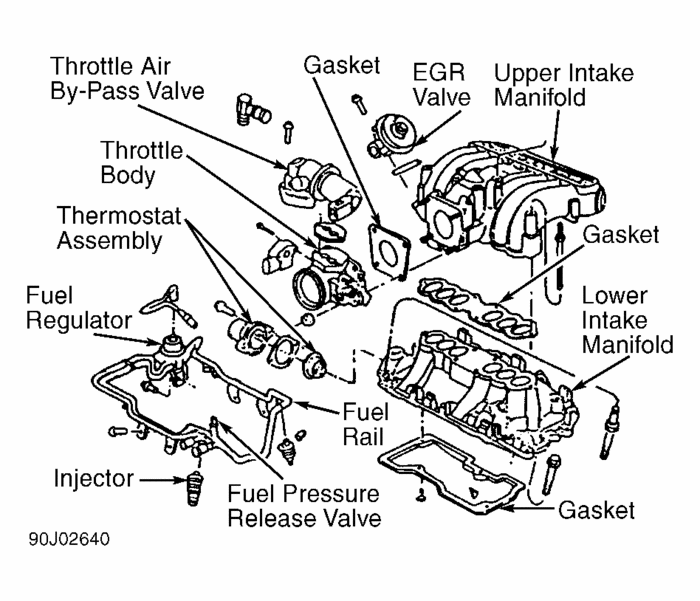 Throttle Air By-Pass Valve

Gasket

EGR Valve

Upper Intake Manifold

Throttle Body

Thermostat Assembly

Gasket

Fuel Regulator

Lower Intake Manifold

Fuel Rail

Injector

Fuel Pressure Release Valve

Gasket

90J02640