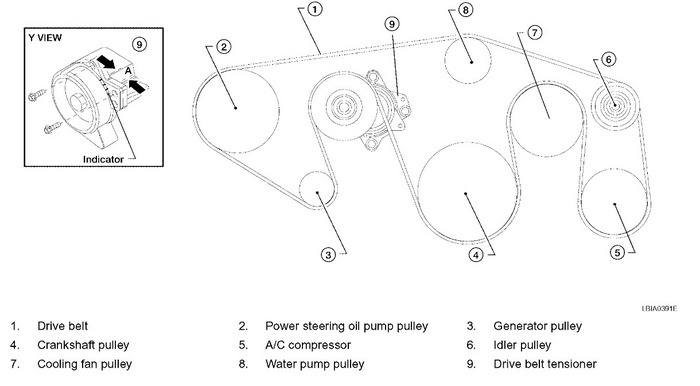 Y VIEW
9
A
Indicator

1
2
9
8
7
6
3
4
5

LBIA0391E

1. Drive belt
2. Power steering oil pump pulley
3. Generator pulley
4. Crankshaft pulley
5. A/C compressor
6. Idler pulley
7. Cooling fan pulley
8. Water pump pulley
9. Drive belt tensioner