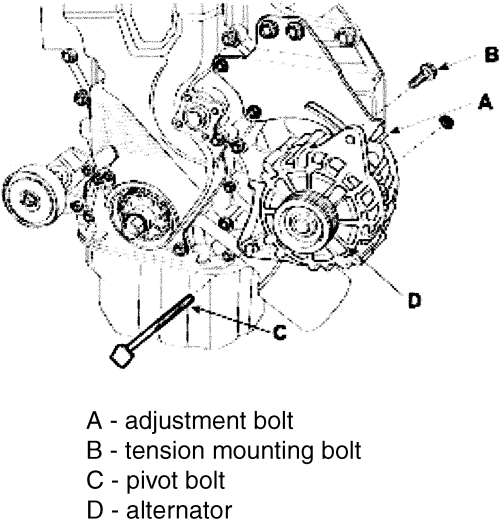 B
A
D
C

A - adjustment bolt
B - tension mounting bolt
C - pivot bolt
D - alternator