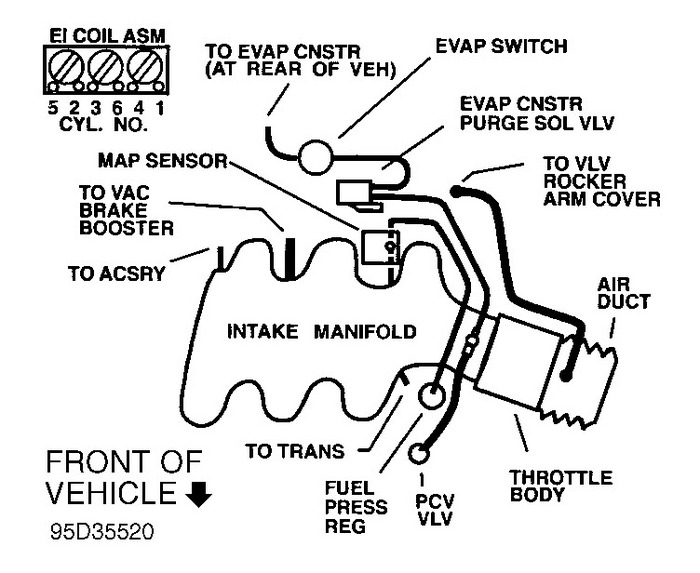 EI COIL ASM
5 2 3 6 4 1
CYL. NO.

TO EVAP CNSTR
(AT REAR OF VEH)

EVAP SWITCH

EVAP CNSTR
PURGE SOL VLV

MAP SENSOR

TO VLV
ROCKER
ARM COVER

TO VAC
BRAKE
BOOSTER

TO ACSRY

AIR
DUCT

INTAKE MANIFOLD

TO TRANS

FUEL
PRESS
REG

PCV
VLV

THROTTLE
BODY

FRONT OF
VEHICLE

95D35520