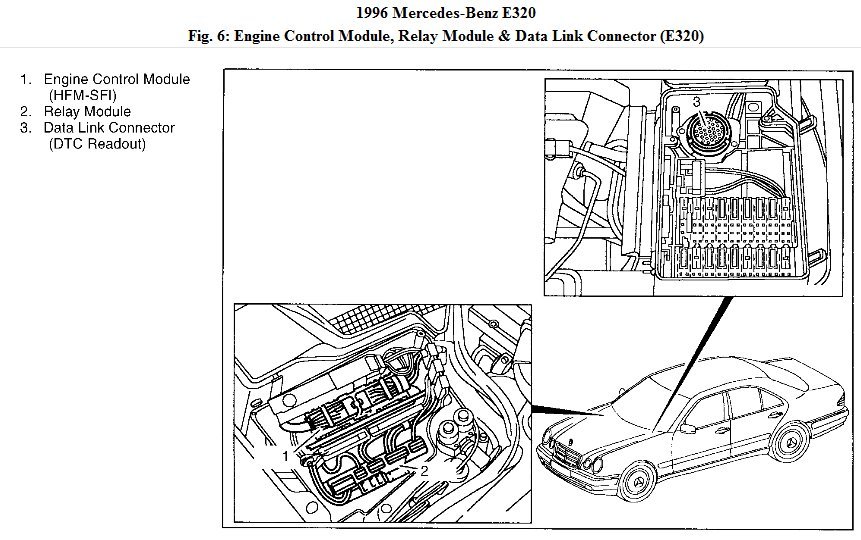 1996 Mercedes-Benz E320
Fig. 6: Engine Control Module, Relay Module & Data Link Connector (E320)

1. Engine Control Module (HFM-SFI)
2. Relay Module
3. Data Link Connector (DTC Readout)

3

1

2