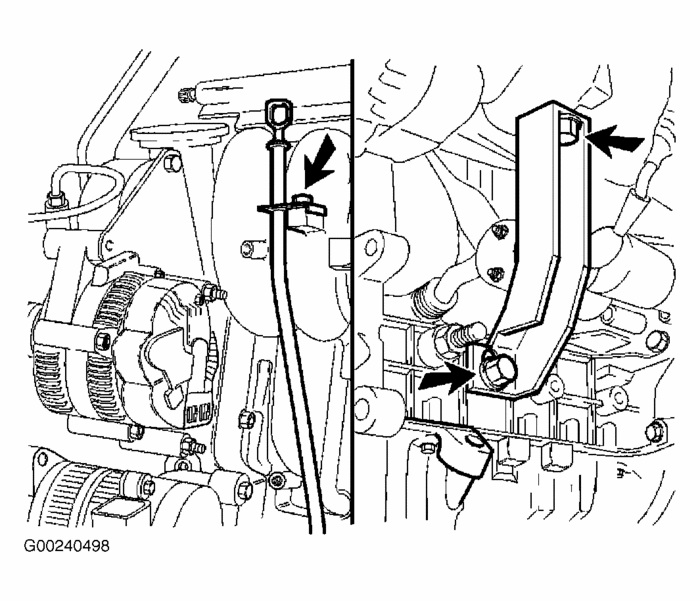 G00240498