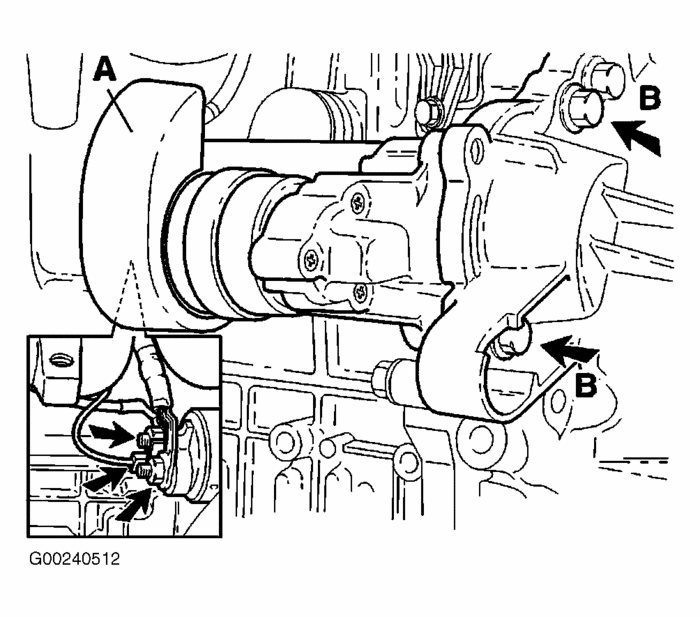 A
B
B
G00240512