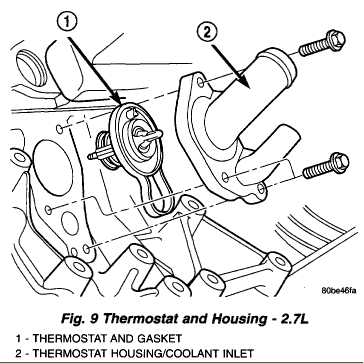 1

2

80be46fa

Fig. 9 Thermostat and Housing - 2.7L

1 - THERMOSTAT AND GASKET
2 - THERMOSTAT HOUSING/COOLANT INLET