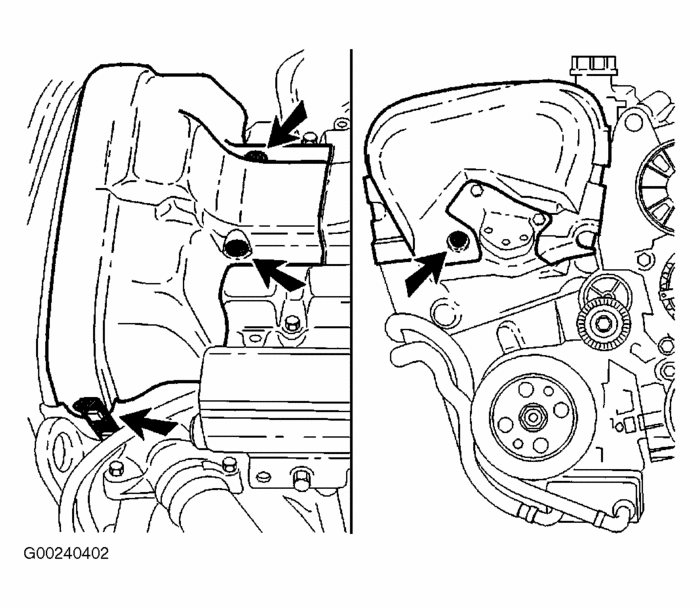 G00240402