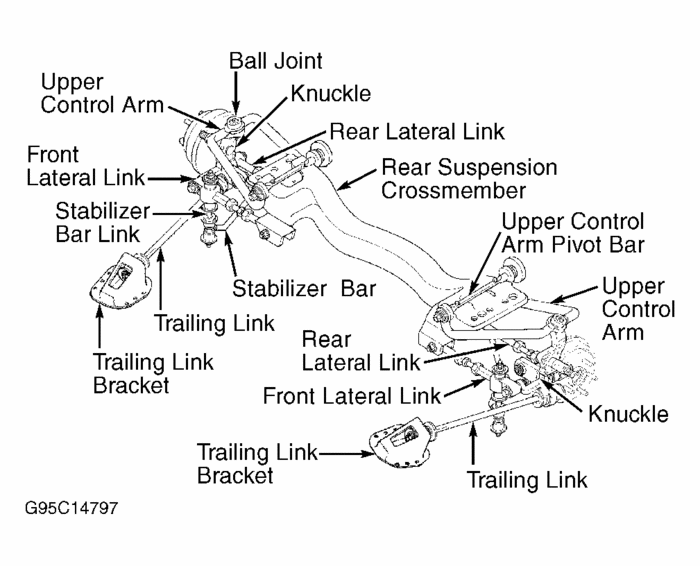 Ball Joint

Upper Control Arm

Knuckle

Rear Lateral Link

Front Lateral Link

Rear Suspension Crossmember

Stabilizer Bar Link

Upper Control Arm Pivot Bar

Stabilizer Bar

Upper Control Arm

Trailing Link

Rear Lateral Link

Trailing Link Bracket

Front Lateral Link

Knuckle

Trailing Link Bracket

Trailing Link

G95C14797