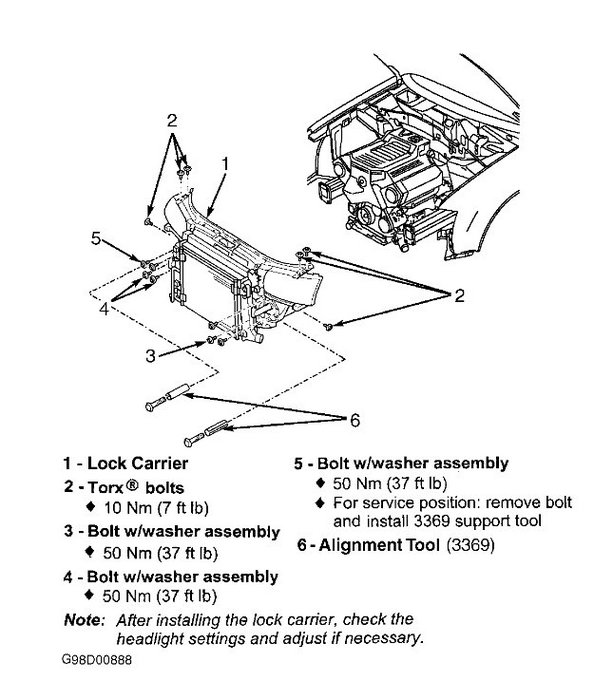 2
1
5
4
2
3
6

1 - Lock Carrier

2 - Torx® bolts
♦ 10 Nm (7 ft lb)

3 - Bolt w/washer assembly
♦ 50 Nm (37 ft lb)

4 - Bolt w/washer assembly
♦ 50 Nm (37 ft lb)

5 - Bolt w/washer assembly
♦ 50 Nm (37 ft lb)
♦ For service position: remove bolt and install 3369 support tool

6 - Alignment Tool (3369)

Note: After installing the lock carrier, check the headlight settings and adjust if necessary.

G98D00888