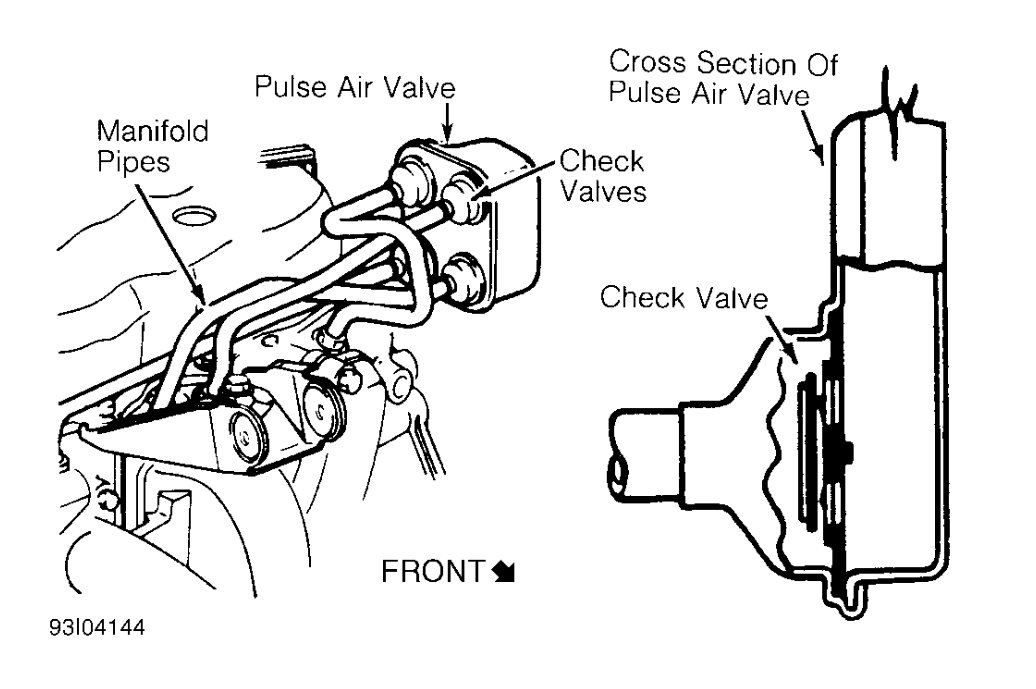 Pulse Air Valve

Manifold Pipes

Check Valves

Cross Section Of Pulse Air Valve

Check Valve

FRONT

93I04144