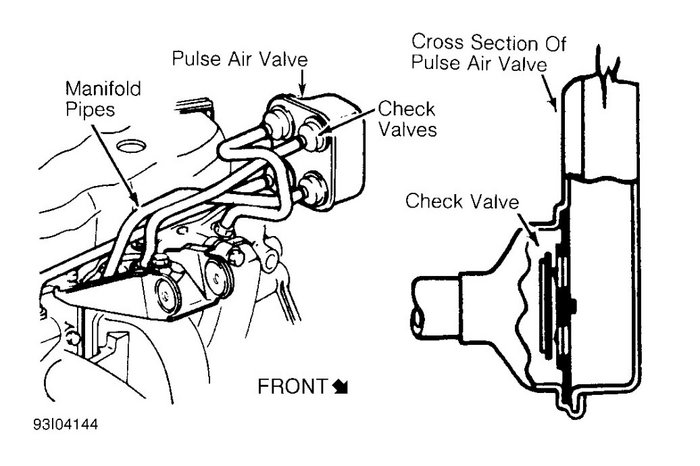 Pulse Air Valve

Manifold Pipes

Check Valves

Cross Section Of Pulse Air Valve

Check Valve

FRONT

93I04144