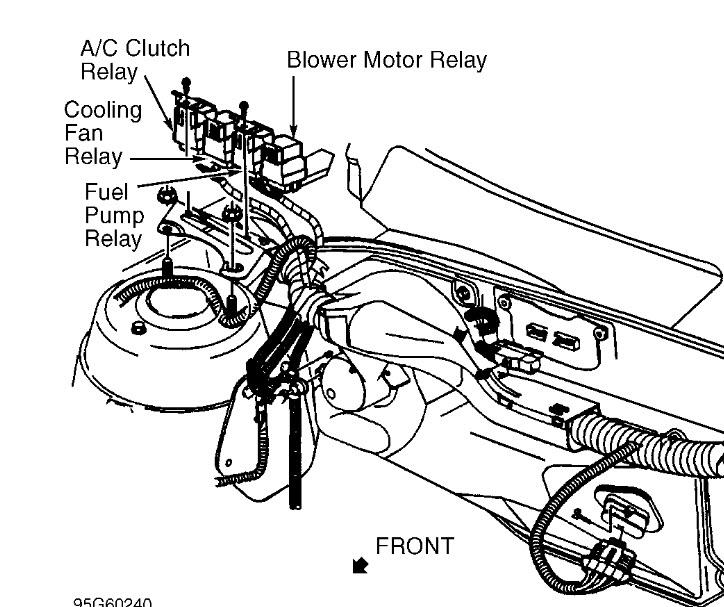 A/C Clutch Relay

Blower Motor Relay

Cooling Fan Relay

Fuel Pump Relay

FRONT

95G60240