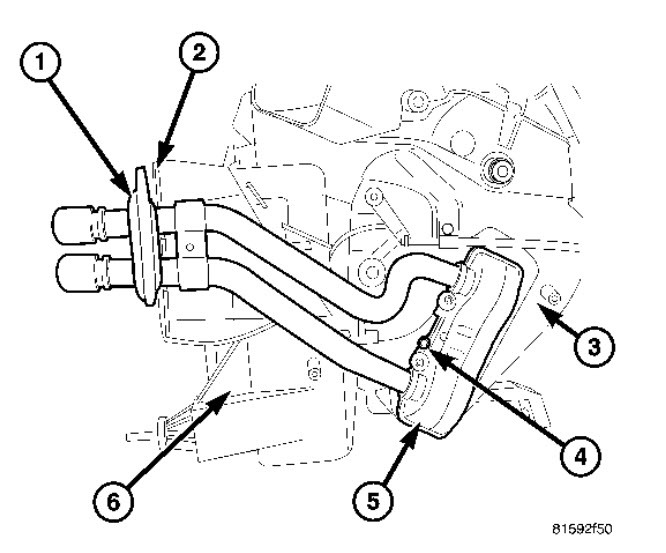 1
2
3
4
5
6
81592f50