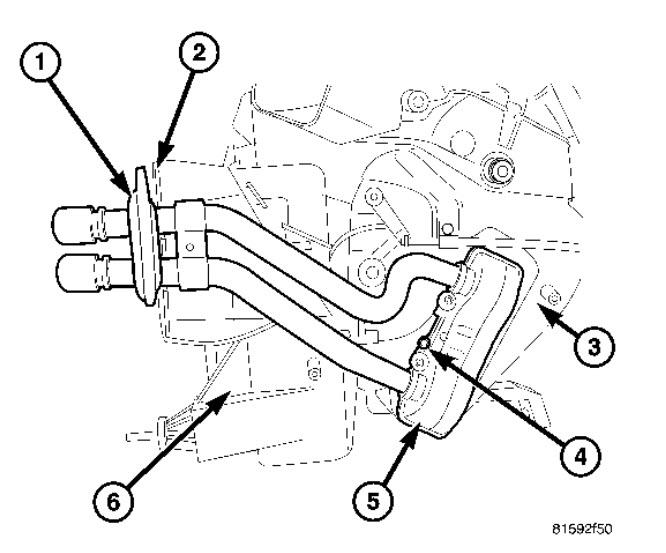 1
2
3
4
5
6
81592f50