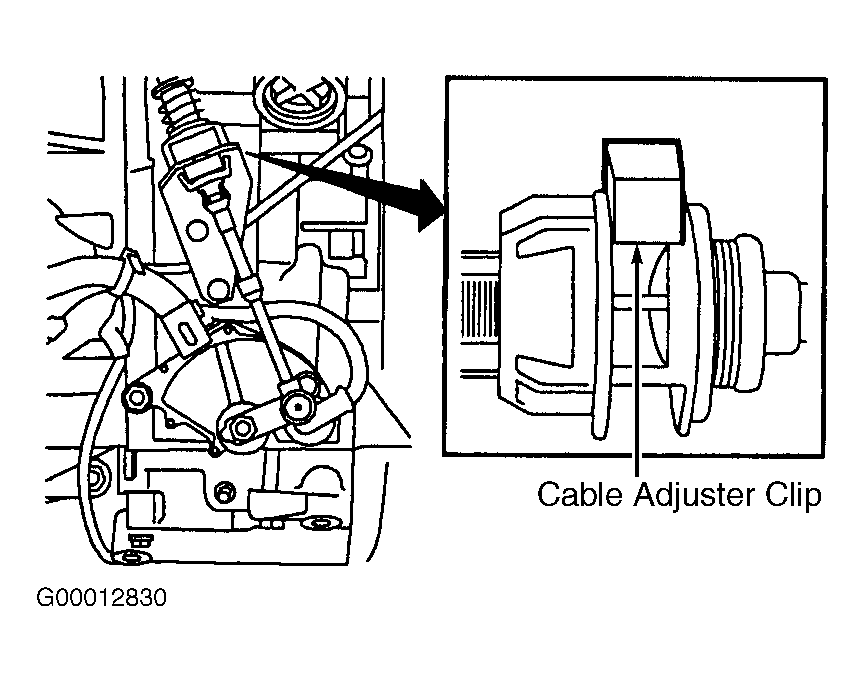 Cable Adjuster Clip

G00012830