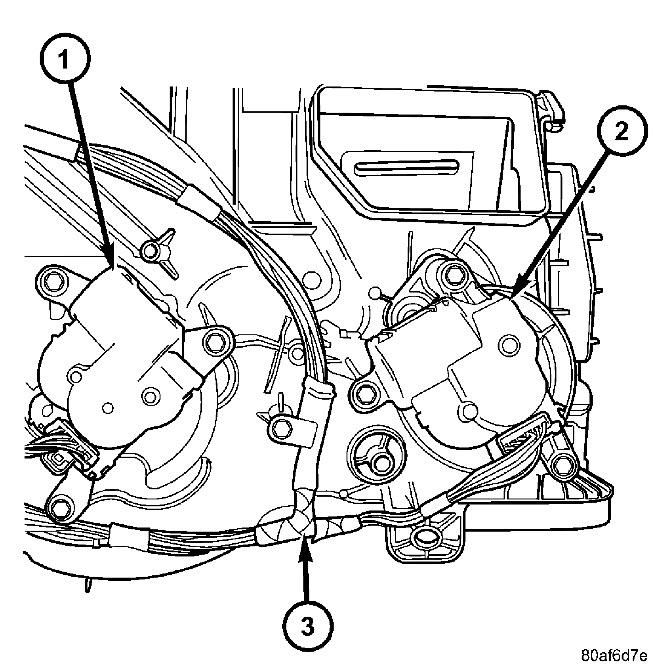 1
2
3
80af6d7e