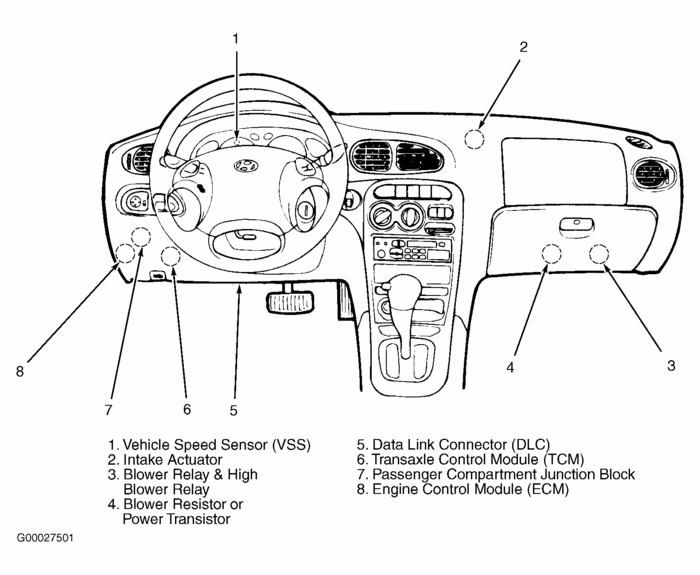 1

2

8

7

6

5

4

3

1. Vehicle Speed Sensor (VSS)
2. Intake Actuator
3. Blower Relay & High Blower Relay
4. Blower Resistor or Power Transistor

5. Data Link Connector (DLC)
6. Transaxle Control Module (TCM)
7. Passenger Compartment Junction Block
8. Engine Control Module (ECM)

G00027501