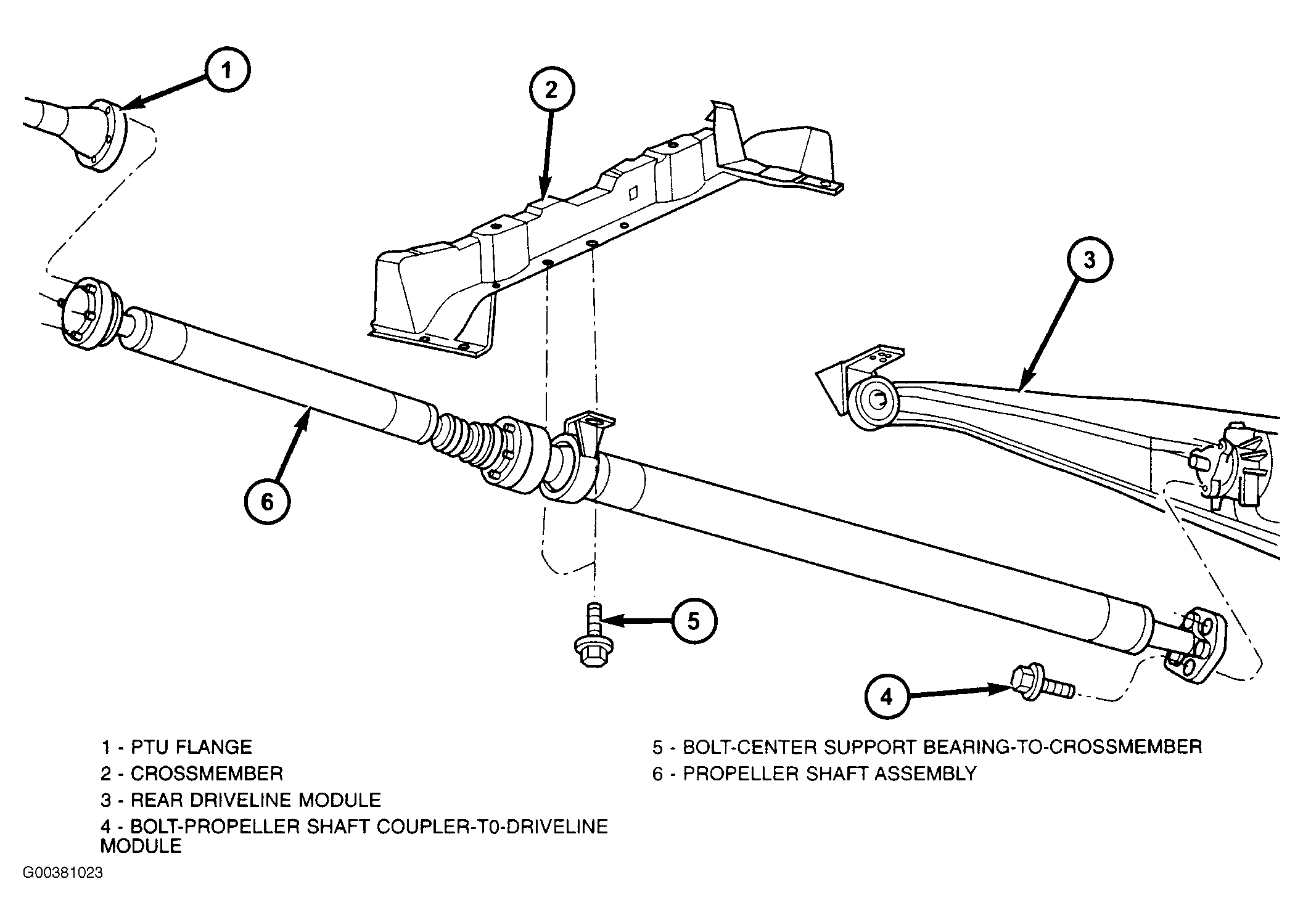 1

2

3

6

5

4

1 - PTU FLANGE
2 - CROSSMEMBER
3 - REAR DRIVELINE MODULE
4 - BOLT-PROPELLER SHAFT COUPLER-T0-DRIVELINE MODULE

5 - BOLT-CENTER SUPPORT BEARING-TO-CROSSMEMBER
6 - PROPELLER SHAFT ASSEMBLY

G00381023