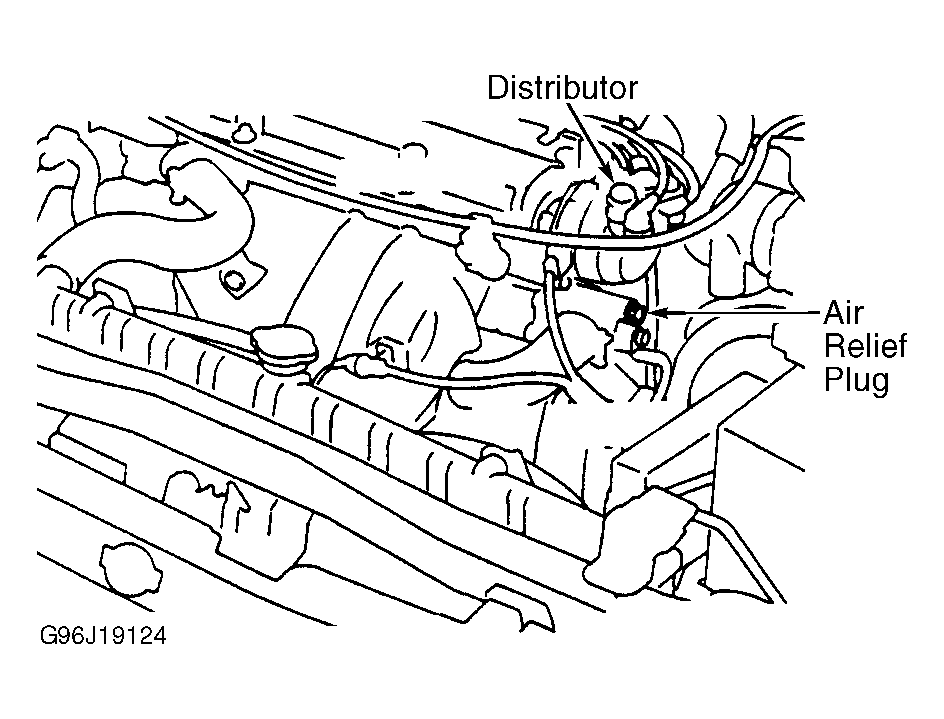 Distributor

Air Relief Plug

G96J19124