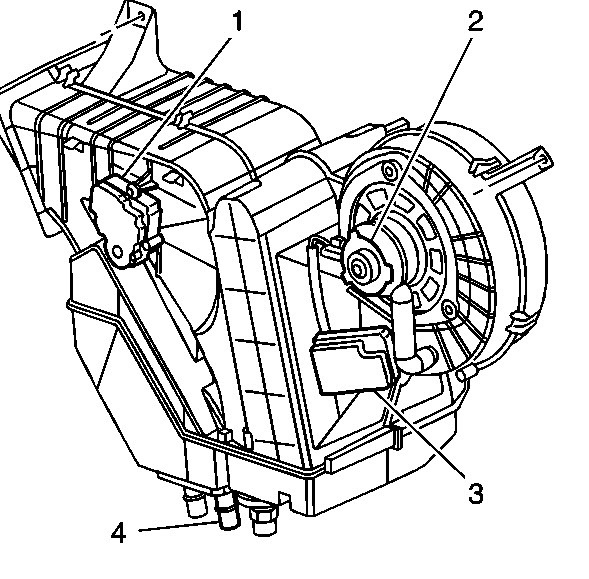 1
2
3
4